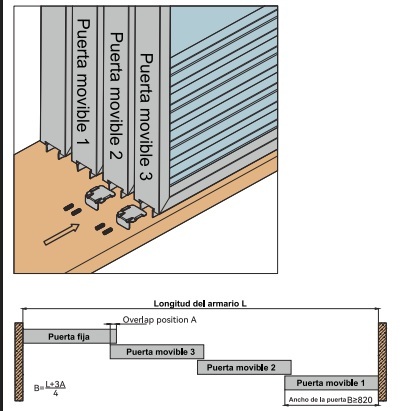 Puerta movible 1
Puerta movible 2
Puerta movible 3

Longitud del armario L
Overlap position A
Puerta fija
Puerta movible 3
Puerta movible 2
Puerta movible 1
$B=\frac{L+3A}{4}$
Ancho de la puerta $B\geq820$